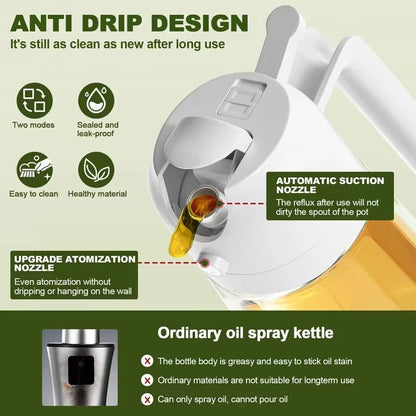 ANTI DRIP DESIGN
It's still as clean as new after long use

Two modes

Sealed and leak-proof

Easy to clean

Healthy material

AUTOMATIC SUCTION NOZZLE
The reflux after use will not dirty the spout of the pot

UPGRADE ATOMIZATION NOZZLE
Even atomization without dripping or hanging on the wall

Ordinary oil spray kettle

The bottle body is greasy and easy to stick oil stain

Ordinary materials are not suitable for longterm use

Can only spray oil, cannot pour oil